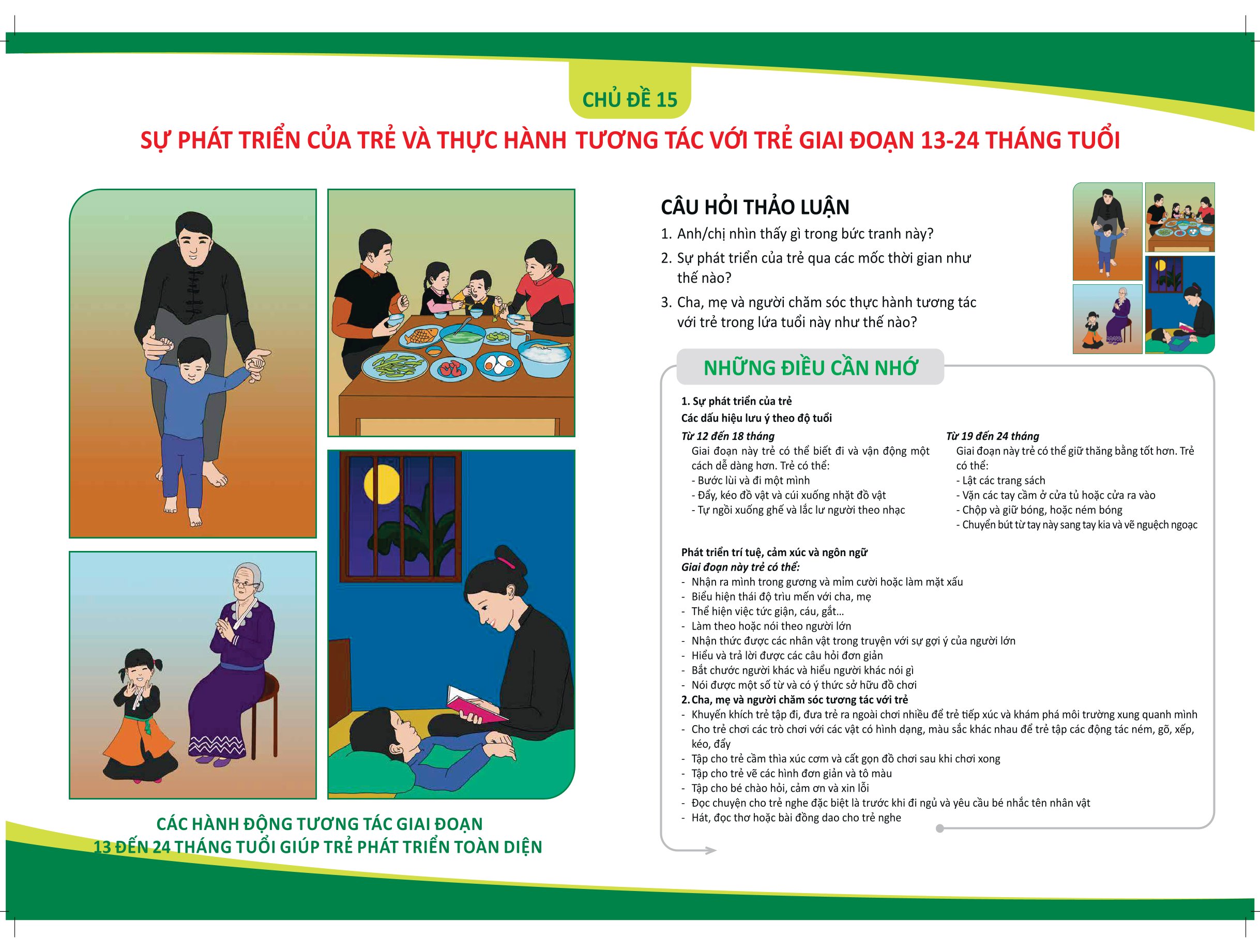 CHỦ ĐỀ 15

SỰ PHÁT TRIỂN CỦA TRẺ VÀ THỰC HÀNH TƯƠNG TÁC VỚI TRẺ GIAI ĐOẠN 13-24 THÁNG TUỔI

CÁC HÀNH ĐỘNG TƯƠNG TÁC GIAI ĐOẠN 13 ĐẾN 24 THÁNG TUỔI GIÚP TRẺ PHÁT TRIỂN TOÀN DIỆN

CÂU HỎI THẢO LUẬN

1. Anh/chị nhìn thấy gì trong bức tranh này?
2. Sự phát triển của trẻ qua các mốc thời gian như thế nào?
3. Cha, mẹ và người chăm sóc thực hành tương tác với trẻ trong lứa tuổi này như thế nào?

NHỮNG ĐIỀU CẦN NHỚ

1. Sự phát triển của trẻ
Các dấu hiệu lưu ý theo độ tuổi

Từ 12 đến 18 tháng
Giai đoạn này trẻ có thể biết đi và vận động một cách dễ dàng hơn. Trẻ có thể:
- Bước lùi và đi một mình
- Đẩy, kéo đồ vật và cúi xuống nhặt đồ vật
- Tự ngồi xuống ghế và lắc lư người theo nhạc

Từ 19 đến 24 tháng
Giai đoạn này trẻ có thể giữ thăng bằng tốt hơn. Trẻ có thể:
- Lật các trang sách
- Vặn các tay cầm ở cửa tủ hoặc cửa ra vào
- Chộp và giữ bóng, hoặc ném bóng
- Chuyển bút từ tay này sang tay kia và vẽ nguệch ngoạc

Phát triển trí tuệ, cảm xúc và ngôn ngữ
Giai đoạn này trẻ có thể:
- Nhận ra mình trong gương và mỉm cười hoặc làm mặt xấu
- Biểu hiện thái độ trìu mến với cha, mẹ
- Thể hiện việc tức giận, cáu, gắt...
- Làm theo hoặc nói theo người lớn
- Nhận thức được các nhân vật trong truyện với sự gợi ý của người lớn
- Hiểu và trả lời được các câu hỏi đơn giản
- Bắt chước người khác và hiểu người khác nói gì
- Nói được một số từ và có ý thức sở hữu đồ chơi
2. Cha, mẹ và người chăm sóc tương tác với trẻ
- Khuyến khích trẻ tập đi, đưa trẻ ra ngoài chơi nhiều để trẻ tiếp xúc và khám phá môi trường xung quanh mình
- Cho trẻ chơi các trò chơi với các vật có hình dạng, màu sắc khác nhau để trẻ tập các động tác ném, gõ, xếp, kéo, đẩy
- Tập cho trẻ cầm thìa xúc cơm và cất gọn đồ chơi sau khi chơi xong
- Tập cho trẻ vẽ các hình đơn giản và tô màu
- Tập cho bé chào hỏi, cảm ơn và xin lỗi
- Đọc chuyện cho trẻ nghe đặc biệt là trước khi đi ngủ và yêu cầu bé nhắc tên nhân vật
- Hát, đọc thơ hoặc bài đồng dao cho trẻ nghe