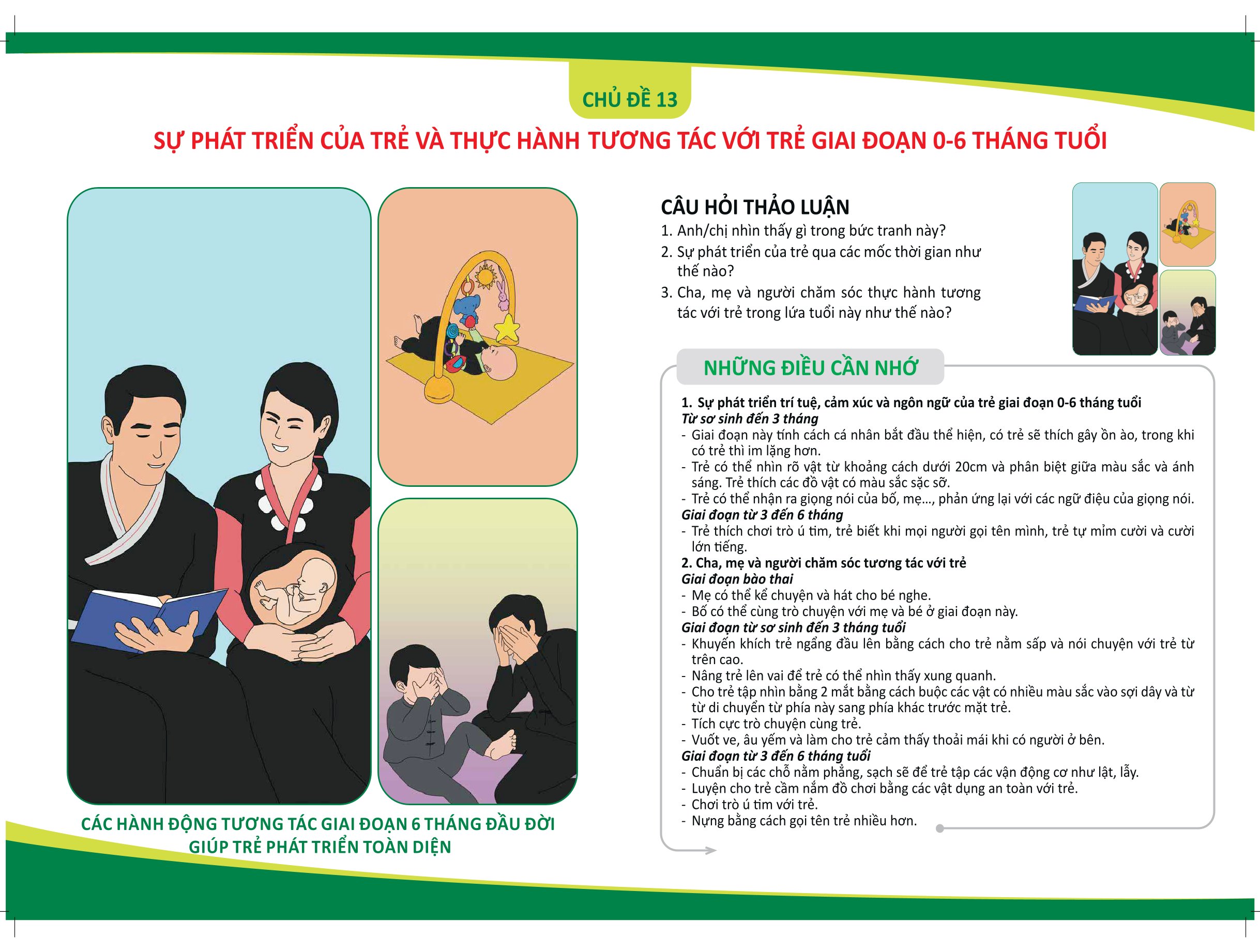 CHỦ ĐỀ 13

SỰ PHÁT TRIỂN CỦA TRẺ VÀ THỰC HÀNH TƯƠNG TÁC VỚI TRẺ GIAI ĐOẠN 0-6 THÁNG TUỔI

CÁC HÀNH ĐỘNG TƯƠNG TÁC GIAI ĐOẠN 6 THÁNG ĐẦU ĐỜI GIÚP TRẺ PHÁT TRIỂN TOÀN DIỆN

CÂU HỎI THẢO LUẬN
1. Anh/chị nhìn thấy gì trong bức tranh này?
2. Sự phát triển của trẻ qua các mốc thời gian như thế nào?
3. Cha, mẹ và người chăm sóc thực hành tương tác với trẻ trong lứa tuổi này như thế nào?

NHỮNG ĐIỀU CẦN NHỚ

1. Sự phát triển trí tuệ, cảm xúc và ngôn ngữ của trẻ giai đoạn 0-6 tháng tuổi
Từ sơ sinh đến 3 tháng
- Giai đoạn này tính cách cá nhân bắt đầu thể hiện, có trẻ sẽ thích gây ồn ào, trong khi có trẻ thì im lặng hơn.
- Trẻ có thể nhìn rõ vật từ khoảng cách dưới 20cm và phân biệt giữa màu sắc và ánh sáng. Trẻ thích các đồ vật có màu sắc sặc sỡ.
- Trẻ có thể nhận ra giọng nói của bố, mẹ..., phản ứng lại với các ngữ điệu của giọng nói.
Giai đoạn từ 3 đến 6 tháng
- Trẻ thích chơi trò ú tim, trẻ biết khi mọi người gọi tên mình, trẻ tự mỉm cười và cười lớn tiếng.
2. Cha, mẹ và người chăm sóc tương tác với trẻ
Giai đoạn bào thai
- Mẹ có thể kể chuyện và hát cho bé nghe.
- Bố có thể cùng trò chuyện với mẹ và bé ở giai đoạn này.
Giai đoạn từ sơ sinh đến 3 tháng tuổi
- Khuyến khích trẻ ngẩng đầu lên bằng cách cho trẻ nằm sấp và nói chuyện với trẻ từ trên cao.
- Nâng trẻ lên vai để trẻ có thể nhìn thấy xung quanh.
- Cho trẻ tập nhìn bằng 2 mắt bằng cách buộc các vật có nhiều màu sắc vào sợi dây và từ từ di chuyển từ phía này sang phía khác trước mặt trẻ.
- Tích cực trò chuyện cùng trẻ.
- Vuốt ve, âu yếm và làm cho trẻ cảm thấy thoải mái khi có người ở bên.
Giai đoạn từ 3 đến 6 tháng tuổi
- Chuẩn bị các chỗ nằm phẳng, sạch sẽ để trẻ tập các vận động cơ như lật, lẫy.
- Luyện cho trẻ cầm nắm đồ chơi bằng các vật dụng an toàn với trẻ.
- Chơi trò ú tim với trẻ.
- Nựng bằng cách gọi tên trẻ nhiều hơn.