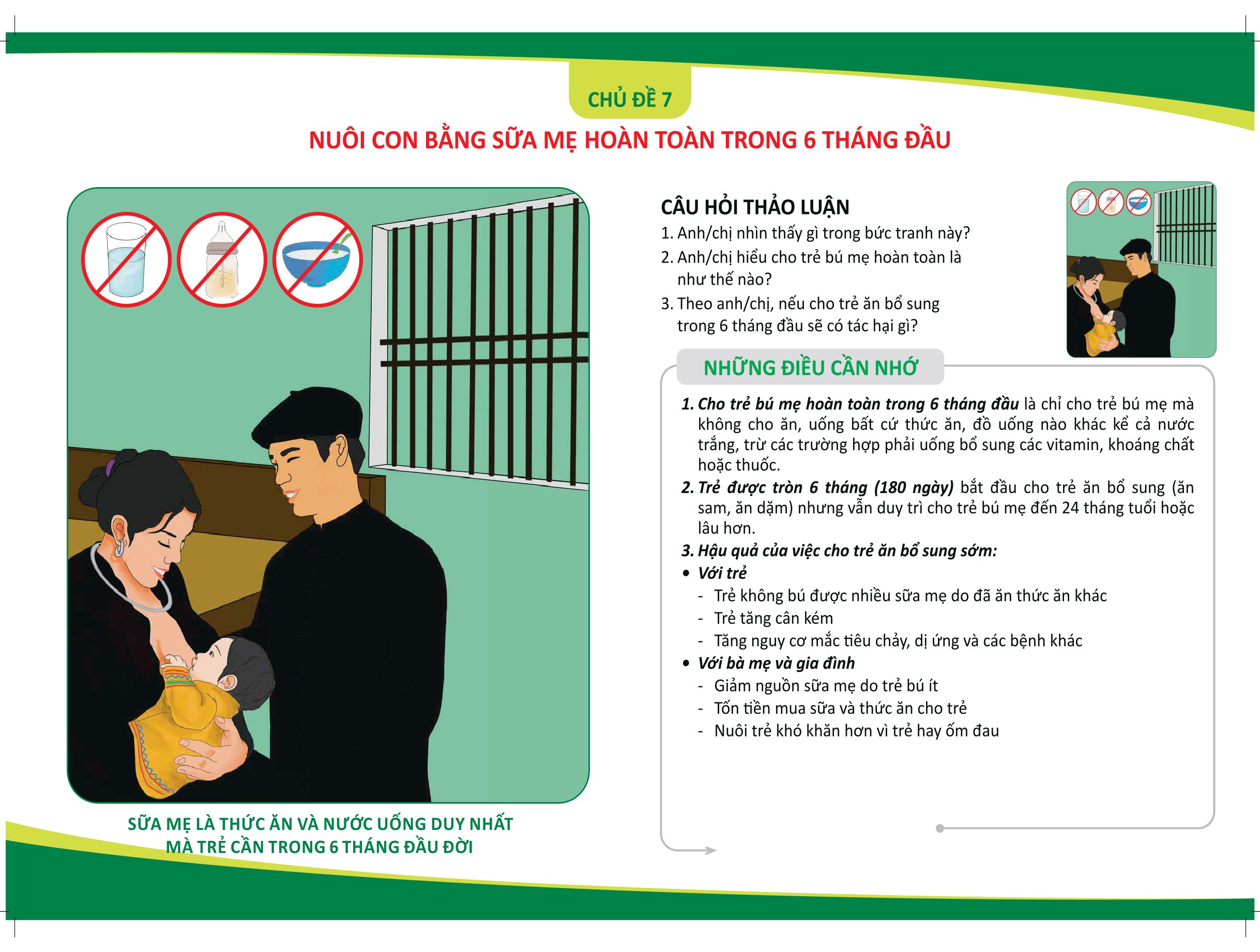 CHỦ ĐỀ 7

NUÔI CON BẰNG SỮA MẸ HOÀN TOÀN TRONG 6 THÁNG ĐẦU

SỮA MẸ LÀ THỨC ĂN VÀ NƯỚC UỐNG DUY NHẤT MÀ TRẺ CẦN TRONG 6 THÁNG ĐẦU ĐỜI

CÂU HỎI THẢO LUẬN

1. Anh/chị nhìn thấy gì trong bức tranh này?
2. Anh/chị hiểu cho trẻ bú mẹ hoàn toàn là như thế nào?
3. Theo anh/chị, nếu cho trẻ ăn bổ sung trong 6 tháng đầu sẽ có tác hại gì?

NHỮNG ĐIỀU CẦN NHỚ

1. Cho trẻ bú mẹ hoàn toàn trong 6 tháng đầu là chỉ cho trẻ bú mẹ mà không cho ăn, uống bất cứ thức ăn, đồ uống nào khác kể cả nước trắng, trừ các trường hợp phải uống bổ sung các vitamin, khoáng chất hoặc thuốc.
2. Trẻ được tròn 6 tháng (180 ngày) bắt đầu cho trẻ ăn bổ sung (ăn sam, ăn dặm) nhưng vẫn duy trì cho trẻ bú mẹ đến 24 tháng tuổi hoặc lâu hơn.
3. Hậu quả của việc cho trẻ ăn bổ sung sớm:
• Với trẻ
- Trẻ không bú được nhiều sữa mẹ do đã ăn thức ăn khác
- Trẻ tăng cân kém
- Tăng nguy cơ mắc tiêu chảy, dị ứng và các bệnh khác
• Với bà mẹ và gia đình
- Giảm nguồn sữa mẹ do trẻ bú ít
- Tốn tiền mua sữa và thức ăn cho trẻ
- Nuôi trẻ khó khăn hơn vì trẻ hay ốm đau